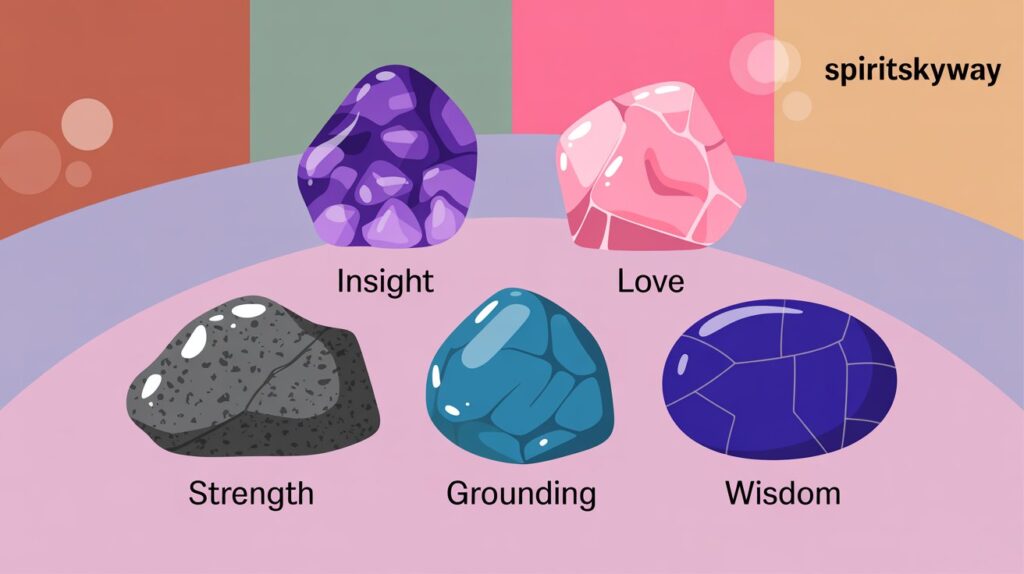 spiritskyway

Insight

Love

Strength

Grounding

Wisdom